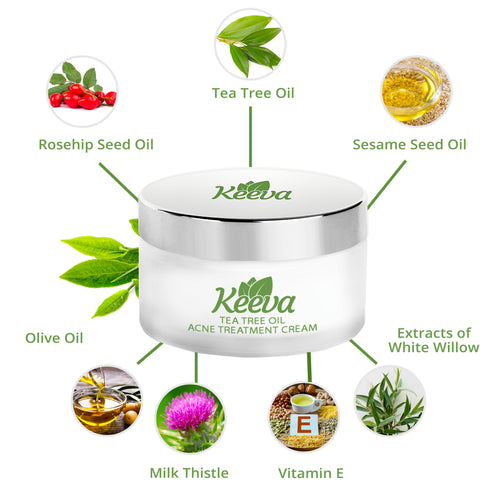 Tea Tree Oil

Rosehip Seed Oil

Sesame Seed Oil

Keeva

Keeva
TEA TREE OIL
ACNE TREATMENT CREAM

Olive Oil

Extracts of White Willow

E

Milk Thistle

Vitamin E